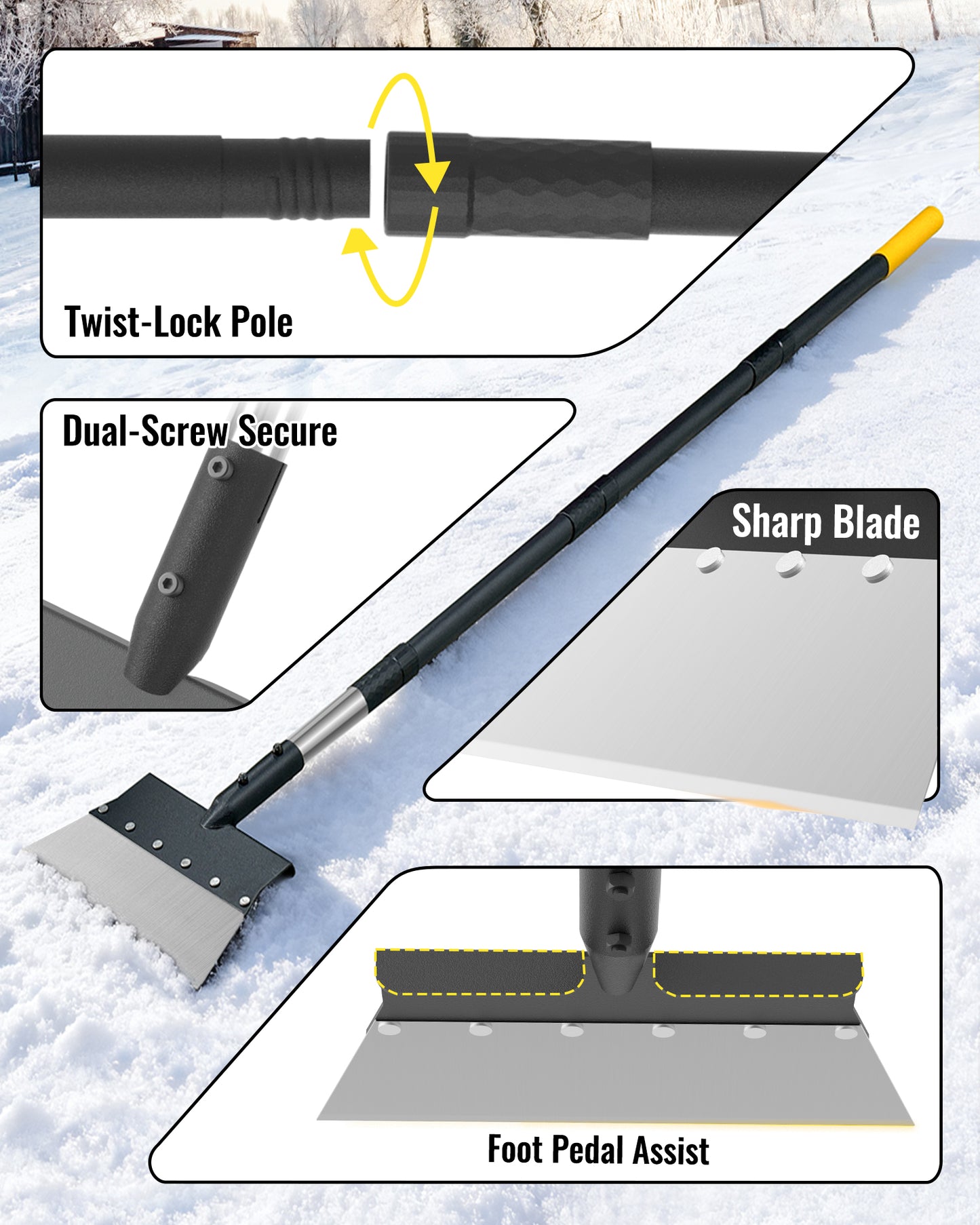 Twist-Lock Pole

Dual-Screw Secure

Sharp Blade

Foot Pedal Assist