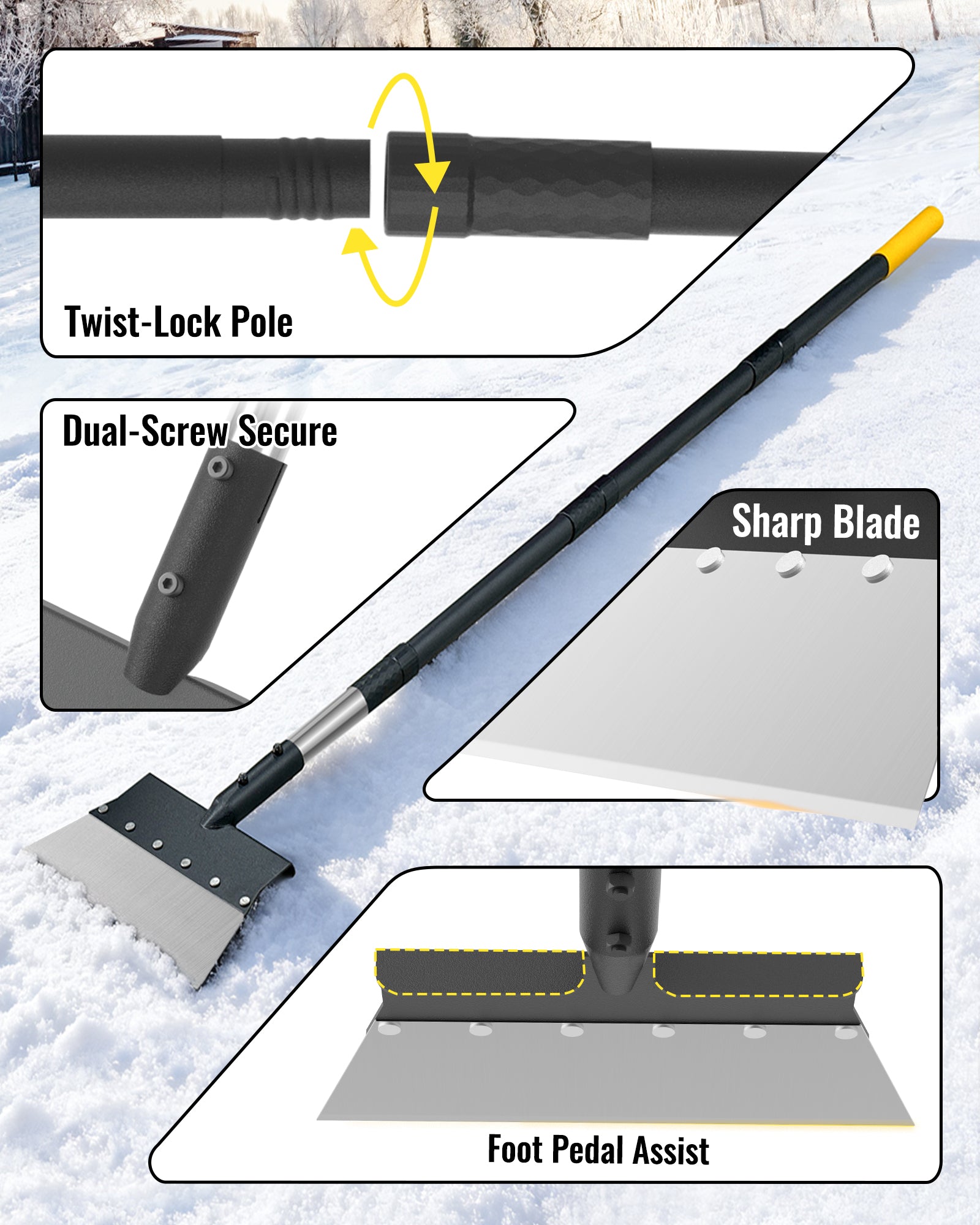 Twist-Lock Pole

Dual-Screw Secure

Sharp Blade

Foot Pedal Assist